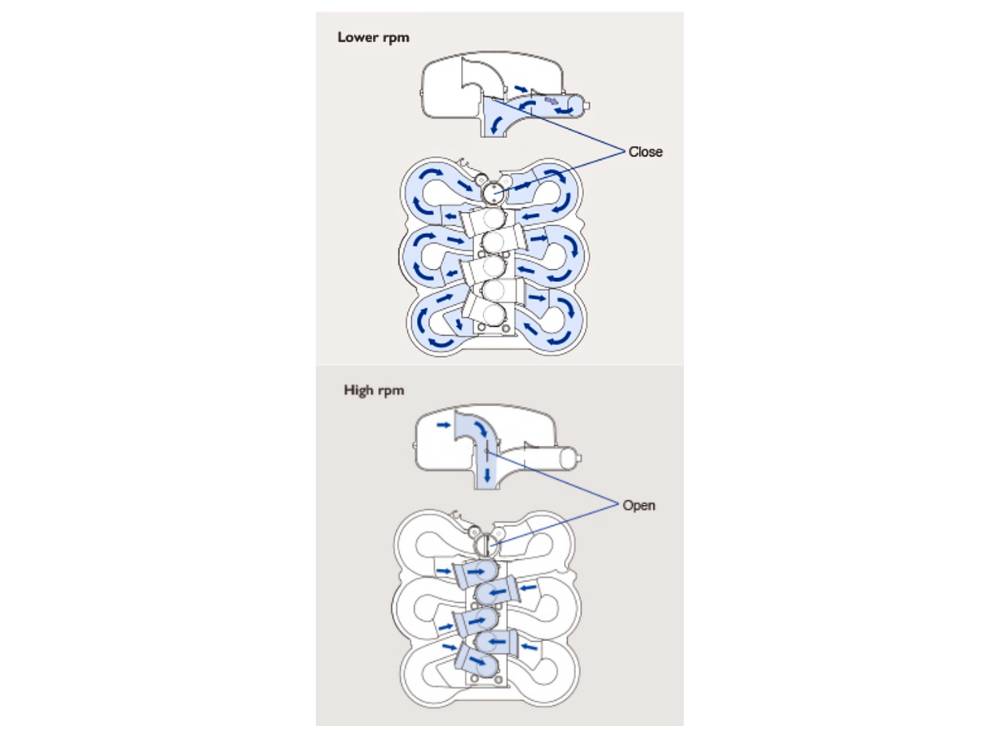 Lower rpm

Close

High rpm

Open